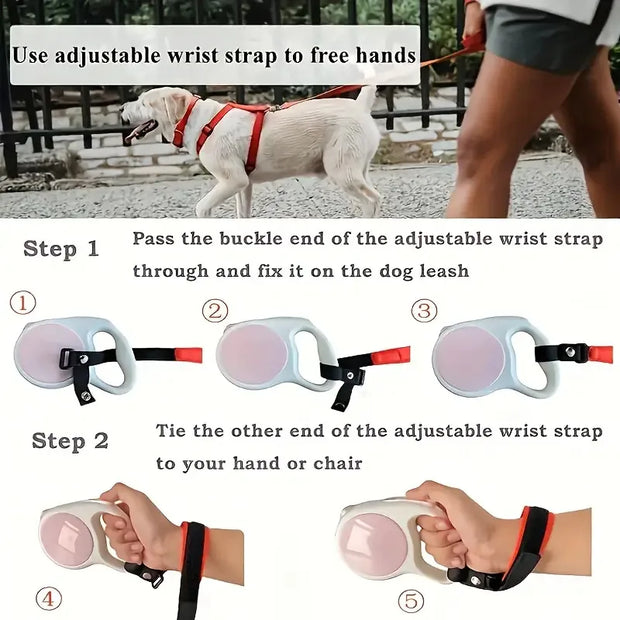 Use adjustable wrist strap to free hands

Step 1 Pass the buckle end of the adjustable wrist strap through and fix it on the dog leash

①

②

③

Step 2 Tie the other end of the adjustable wrist strap to your hand or chair

④

⑤