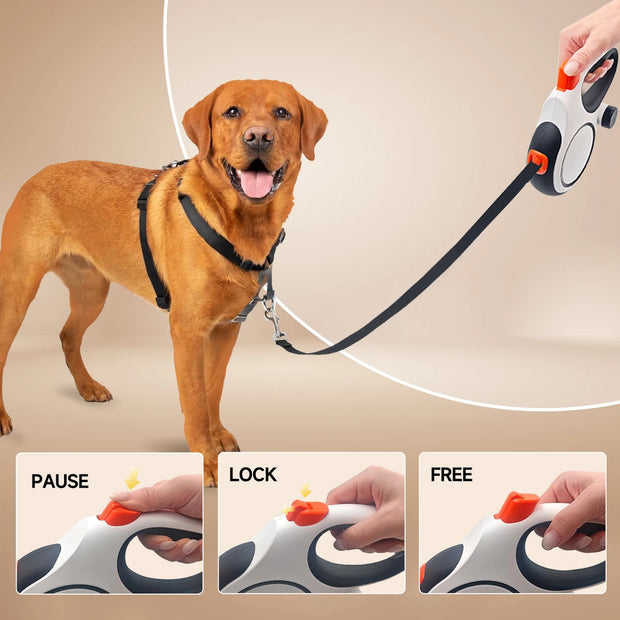 PAUSE

LOCK

FREE