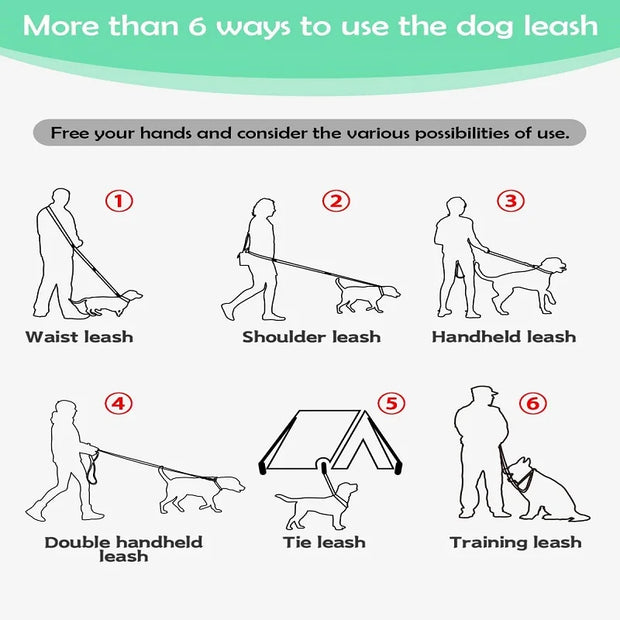 More than 6 ways to use the dog leash

Free your hands and consider the various possibilities of use.

①

Waist leash

②

Shoulder leash

③

Handheld leash

④

Double handheld leash

⑤

Tie leash

⑥

Training leash