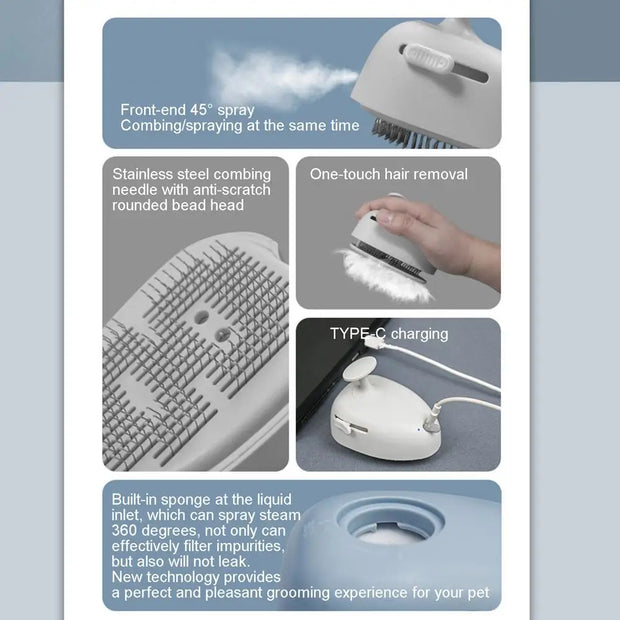 Front-end 45° spray
Combing/spraying at the same time

Stainless steel combing needle with anti-scratch rounded bead head

One-touch hair removal

TYPE-C charging

Built-in sponge at the liquid inlet, which can spray steam 360 degrees, not only can effectively filter impurities, but also will not leak.
New technology provides a perfect and pleasant grooming experience for your pet